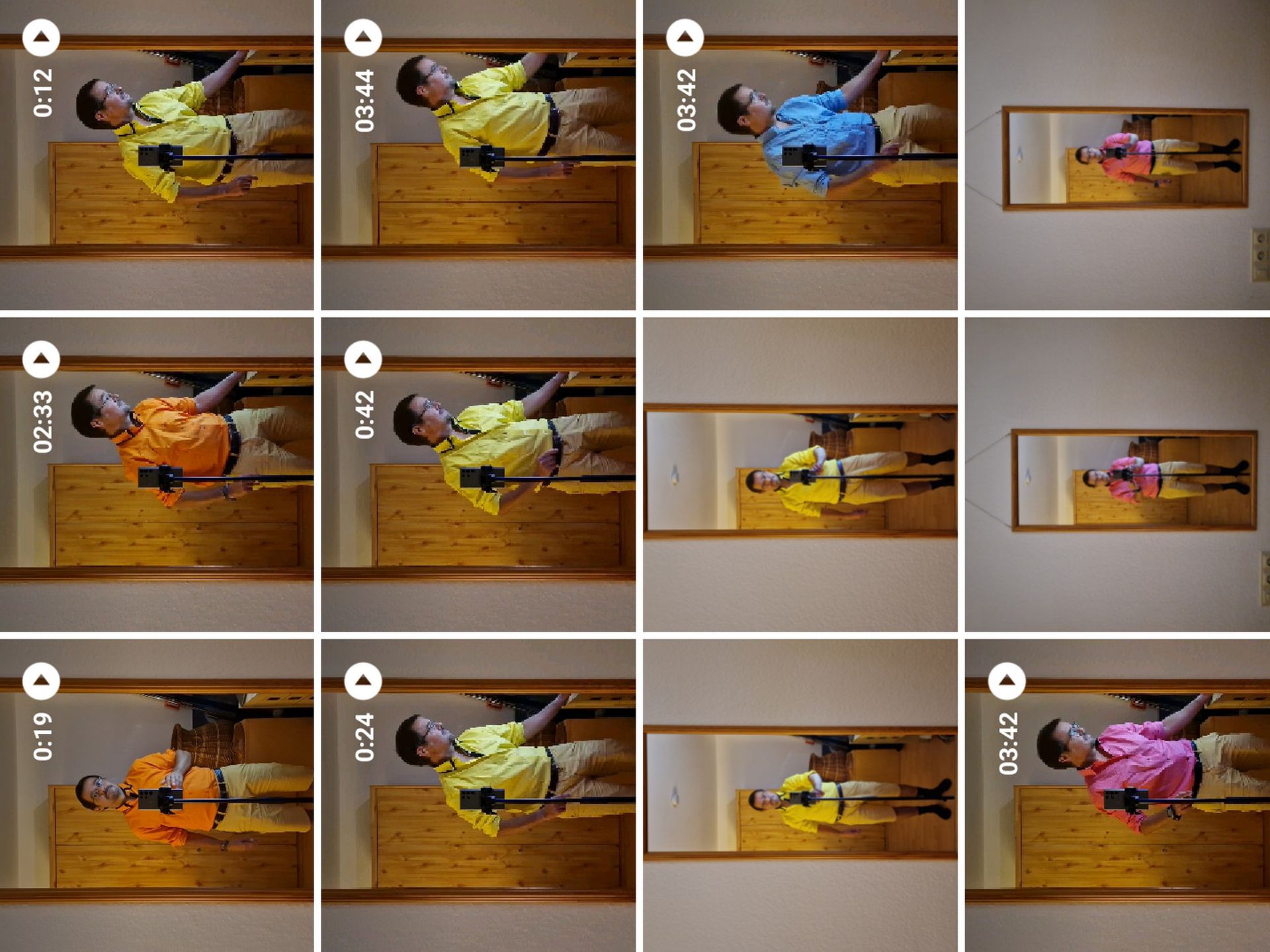 0:12

03:44

03:42

02:33

0:42

0:19

0:24

03:42